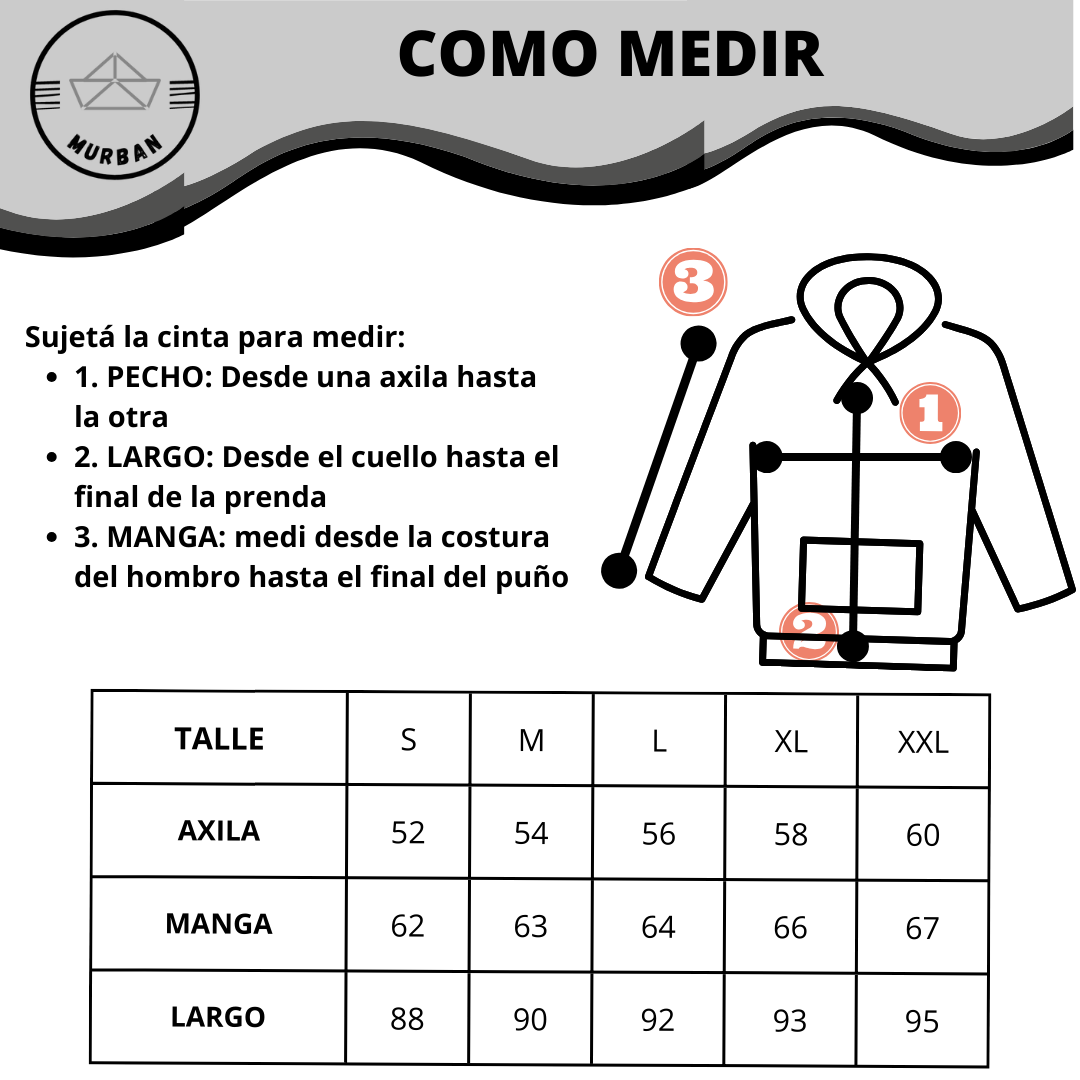 MURBAN

COMO MEDIR

Sujetá la cinta para medir:
- 1. PECHO: Desde una axila hasta la otra
- 2. LARGO: Desde el cuello hasta el final de la prenda
- 3. MANGA: medi desde la costura del hombro hasta el final del puño

3
1
2

| TALLE | S | M | L | XL | XXL |
|---|---|---|---|---|---|
| AXILA | 52 | 54 | 56 | 58 | 60 |
| MANGA | 62 | 63 | 64 | 66 | 67 |
| LARGO | 88 | 90 | 92 | 93 | 95 |